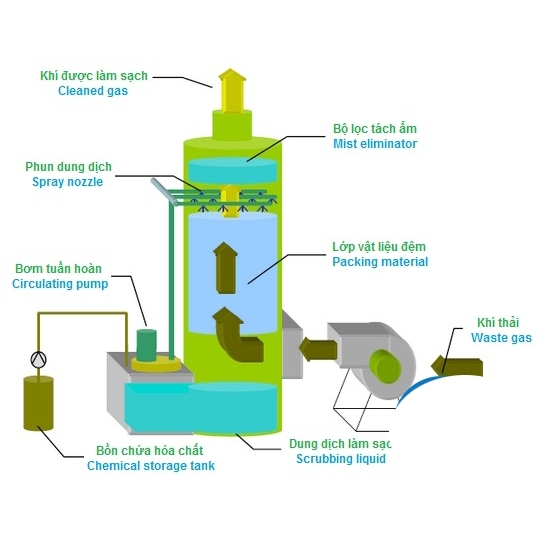 Khí được làm sạch
Cleaned gas

Bộ lọc tách ẩm
Mist eliminator

Phun dung dịch
Spray nozzle

Lớp vật liệu đệm
Packing material

Bơm tuần hoàn
Circulating pump

Khí thải
Waste gas

Bồn chứa hóa chất
Chemical storage tank

Dung dịch làm sạc
Scrubbing liquid